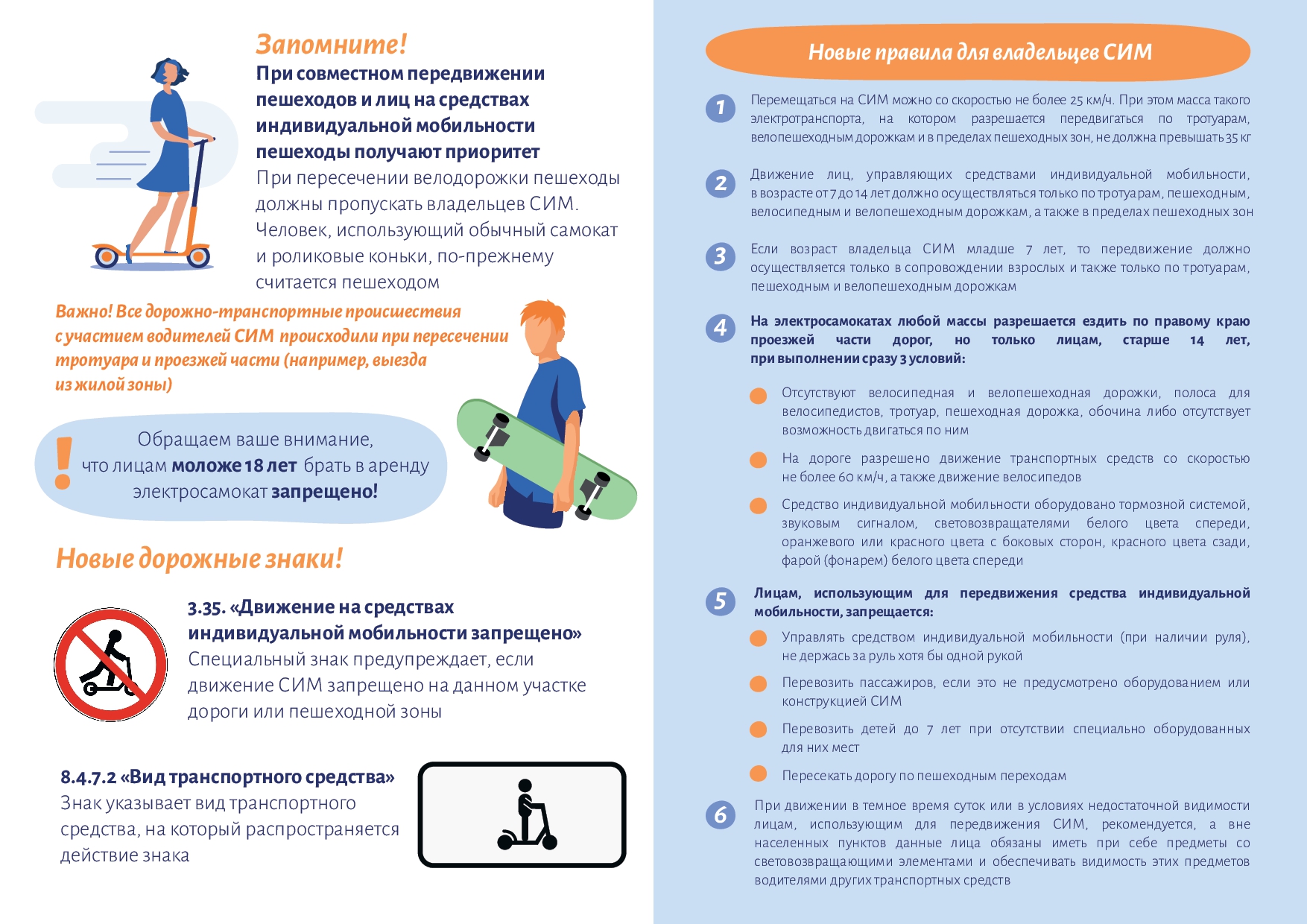 Запомните!

При совместном передвижении пешеходов и лиц на средствах индивидуальной мобильности пешеходы получают приоритет

При пересечении велодорожки пешеходы должны пропускать владельцев СИМ. Человек, использующий обычный самокат и роликовые коньки, по-прежнему считается пешеходом

Важно! Все дорожно-транспортные происшествия с участием водителей СИМ происходили при пересечении тротуара и проезжей части (например, выезда из жилой зоны)

!
Обращаем ваше внимание, что лицам моложе 18 лет брать в аренду электросамокат запрещено!

Новые дорожные знаки!

3.35. «Движение на средствах индивидуальной мобильности запрещено»
Специальный знак предупреждает, если движение СИМ запрещено на данном участке дороги или пешеходной зоны

8.4.7.2 «Вид транспортного средства»
Знак указывает вид транспортного средства, на который распространяется действие знака

Новые правила для владельцев СИМ

1 Перемещаться на СИМ можно со скоростью не более 25 км/ч. При этом масса такого электротранспорта, на котором разрешается передвигаться по тротуарам, велопешеходным дорожкам и в пределах пешеходных зон, не должна превышать 35 кг

2 Движение лиц, управляющих средствами индивидуальной мобильности, в возрасте от 7 до 14 лет должно осуществляться только по тротуарам, пешеходным, велосипедным и велопешеходным дорожкам, а также в пределах пешеходных зон

3 Если возраст владельца СИМ младше 7 лет, то передвижение должно осуществляется только в сопровождении взрослых и также только по тротуарам, пешеходным и велопешеходным дорожкам

4 На электросамокатах любой массы разрешается ездить по правому краю проезжей части дорог, но только лицам, старше 14 лет, при выполнении сразу 3 условий:

Отсутствуют велосипедная и велопешеходная дорожки, полоса для велосипедистов, тротуар, пешеходная дорожка, обочина либо отсутствует возможность двигаться по ним

На дороге разрешено движение транспортных средств со скоростью не более 60 км/ч, а также движение велосипедов

Средство индивидуальной мобильности оборудовано тормозной системой, звуковым сигналом, световозвращателями белого цвета спереди, оранжевого или красного цвета с боковых сторон, красного цвета сзади, фарой (фонарем) белого цвета спереди

5 Лицам, использующим для передвижения средства индивидуальной мобильности, запрещается:

Управлять средством индивидуальной мобильности (при наличии руля), не держась за руль хотя бы одной рукой

Перевозить пассажиров, если это не предусмотрено оборудованием или конструкцией СИМ

Перевозить детей до 7 лет при отсутствии специально оборудованных для них мест

Пересекать дорогу по пешеходным переходам

6 При движении в темное время суток или в условиях недостаточной видимости лицам, использующим для передвижения СИМ, рекомендуется, а вне населенных пунктов данные лица обязаны иметь при себе предметы со световозвращающими элементами и обеспечивать видимость этих предметов водителями других транспортных средств